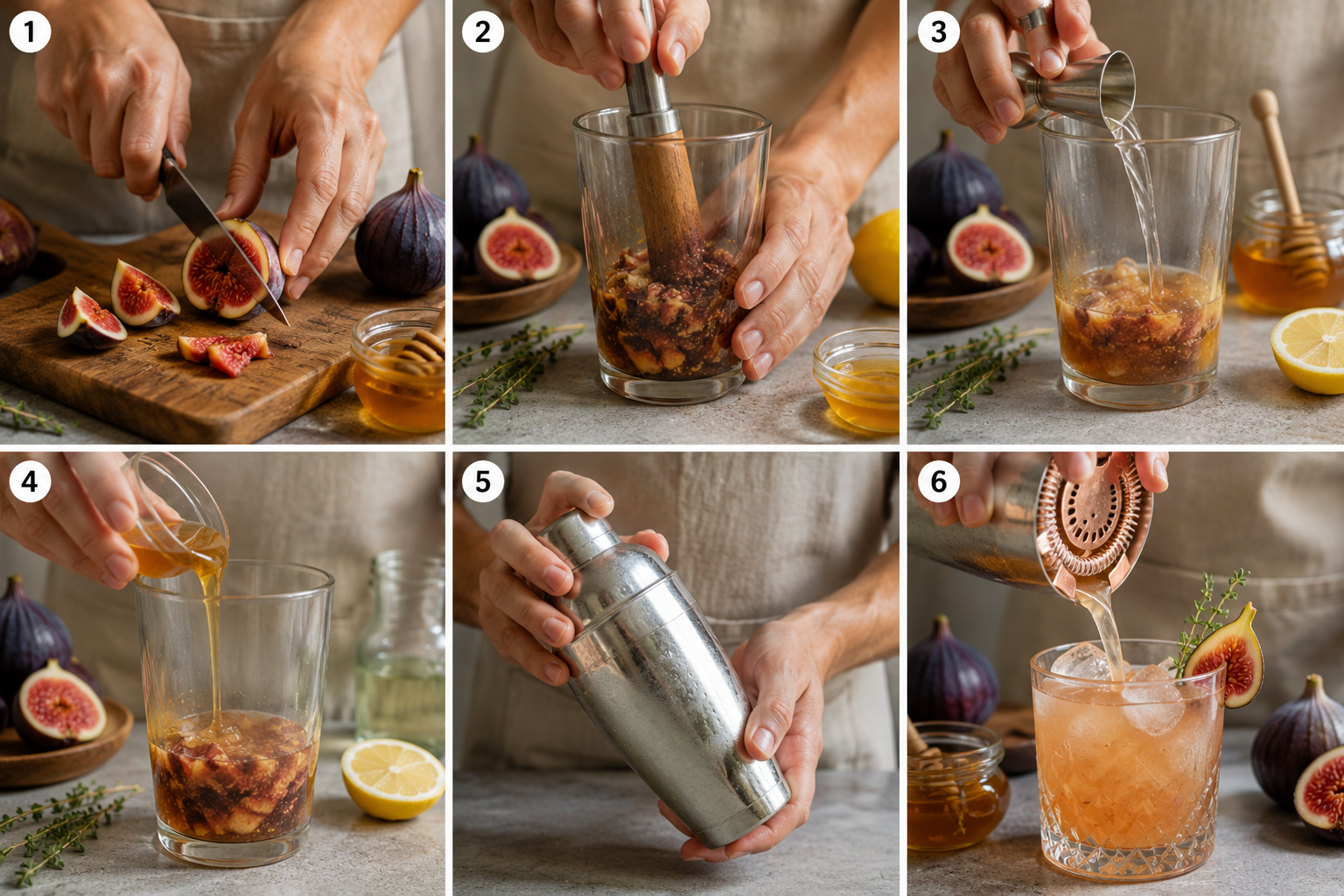 1

2

3

4

5

6