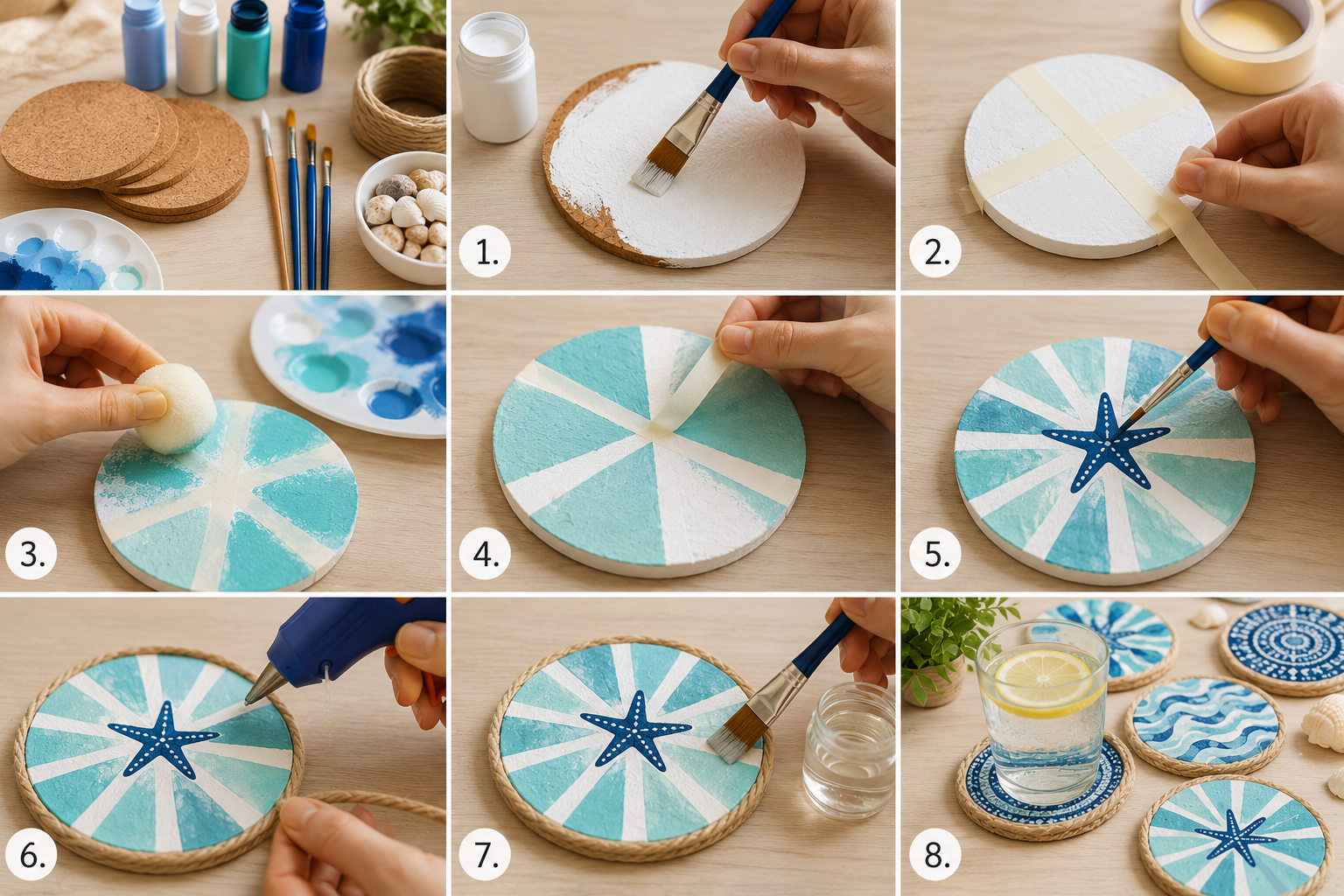 1.

2.

3.

4.

5.

6.

7.

8.