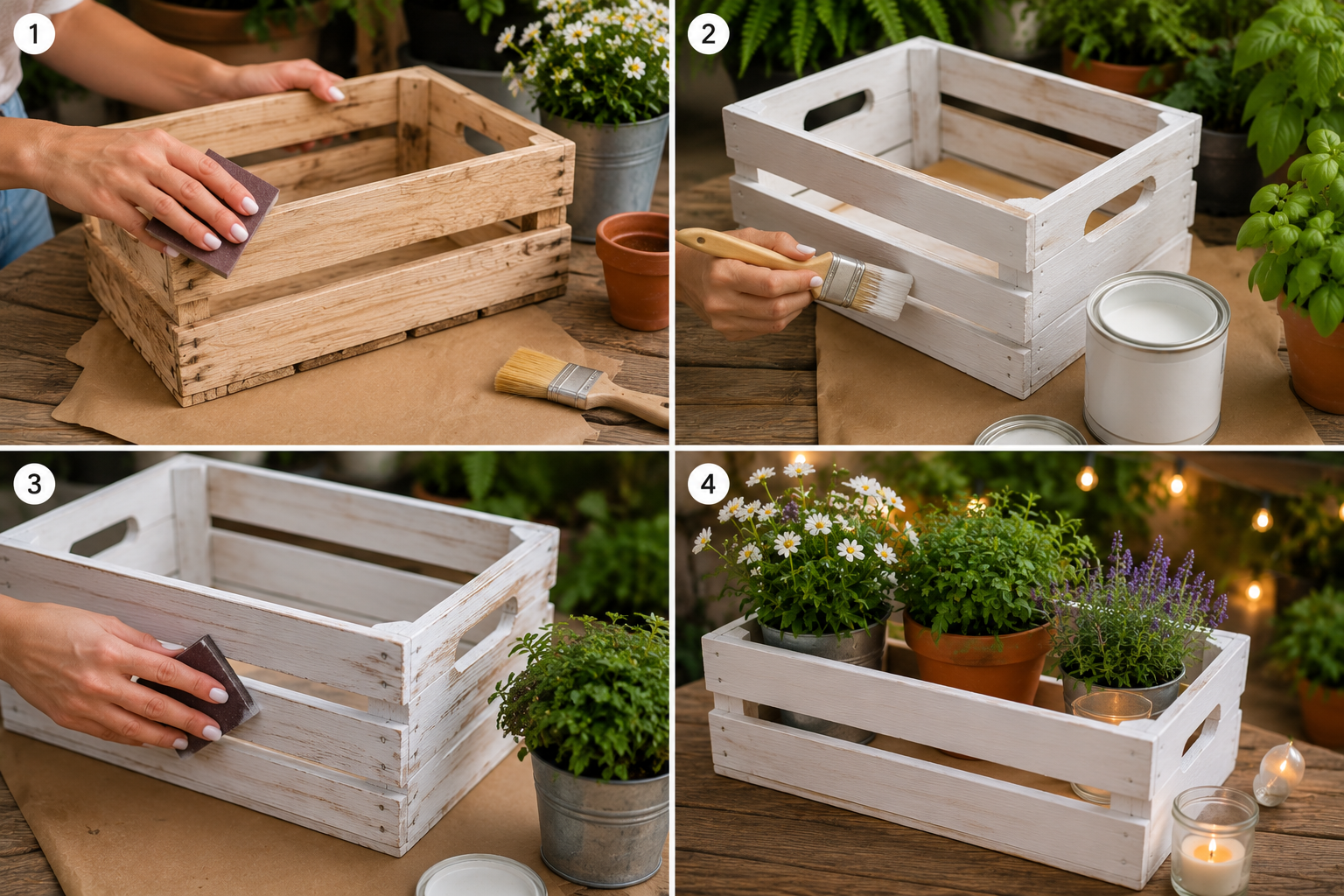 1
2
3
4