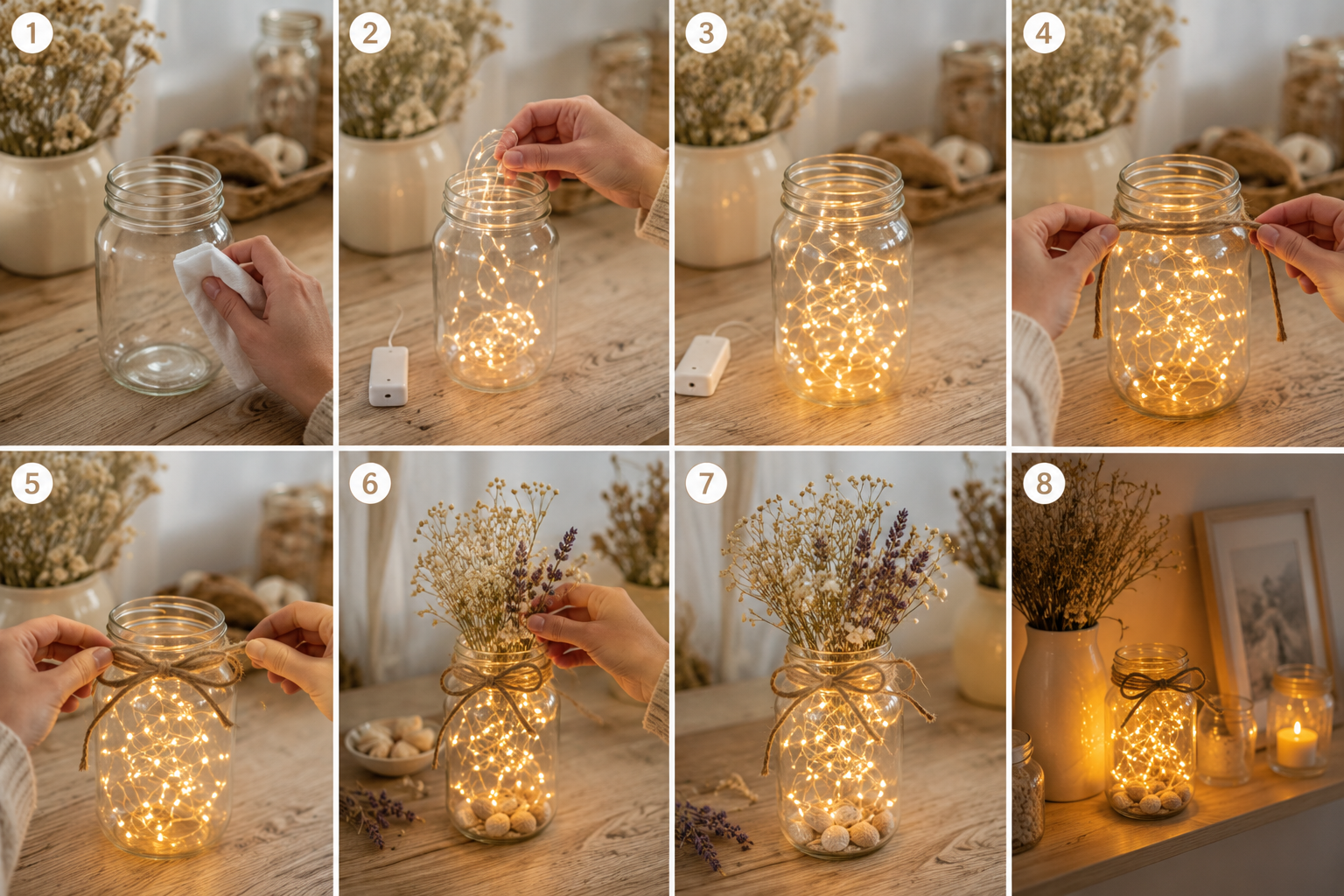 1

2

3

4

5

6

7

8